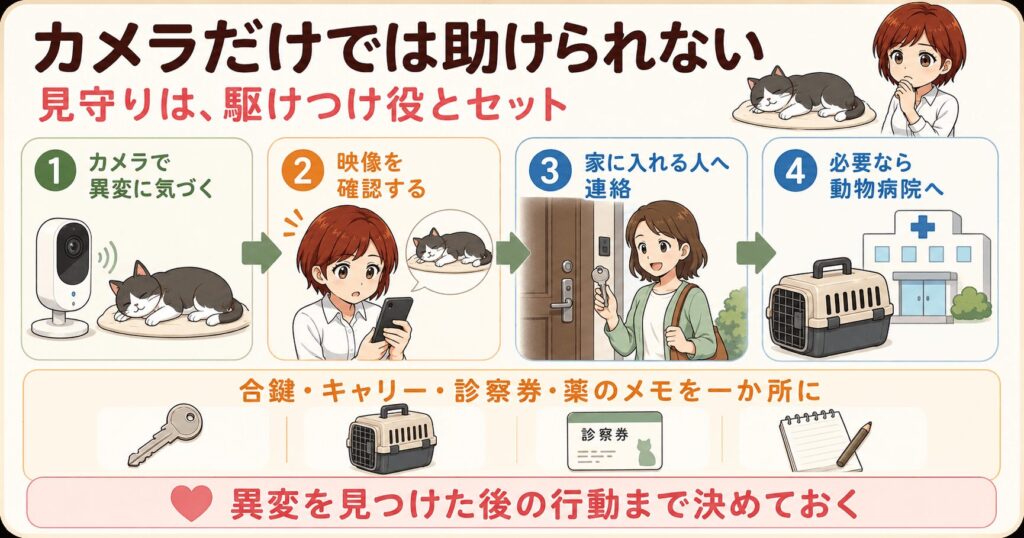 カメラだけでは助けられない

見守りは、駆けつけ役とセット

1 カメラで異変に気づく

2 映像を確認する

3 家に入れる人へ連絡

4 必要なら動物病院へ

合鍵・キャリー・診察券・薬のメモを一か所に

診察券

異変を見つけた後の行動まで決めておく