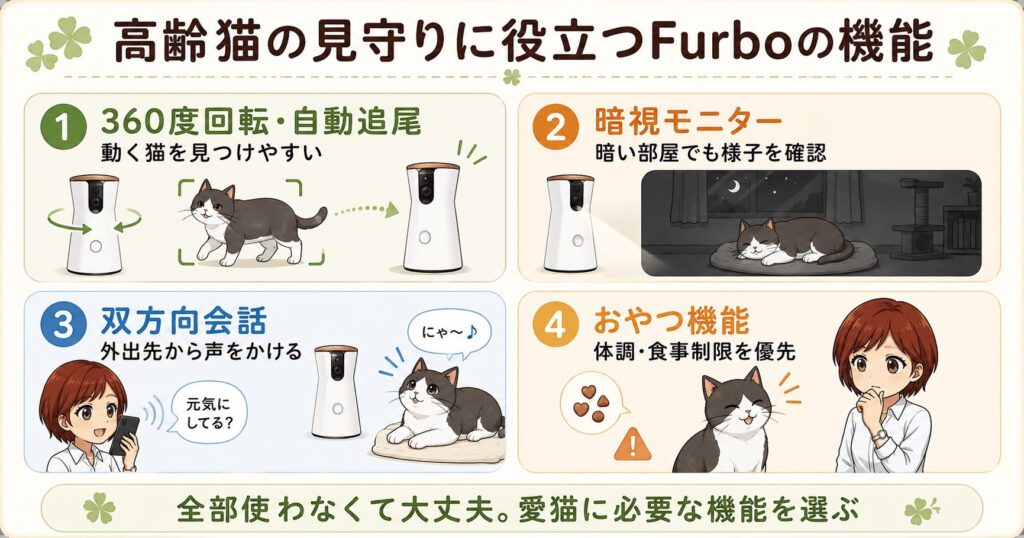 高齢猫の見守りに役立つFurboの機能

1 360度回転・自動追尾
動く猫を見つけやすい

2 暗視モニター
暗い部屋でも様子を確認

3 双方向会話
外出先から声をかける

元気にしてる?

にゃ〜♪

4 おやつ機能
体調・食事制限を優先

全部使わなくて大丈夫。愛猫に必要な機能を選ぶ