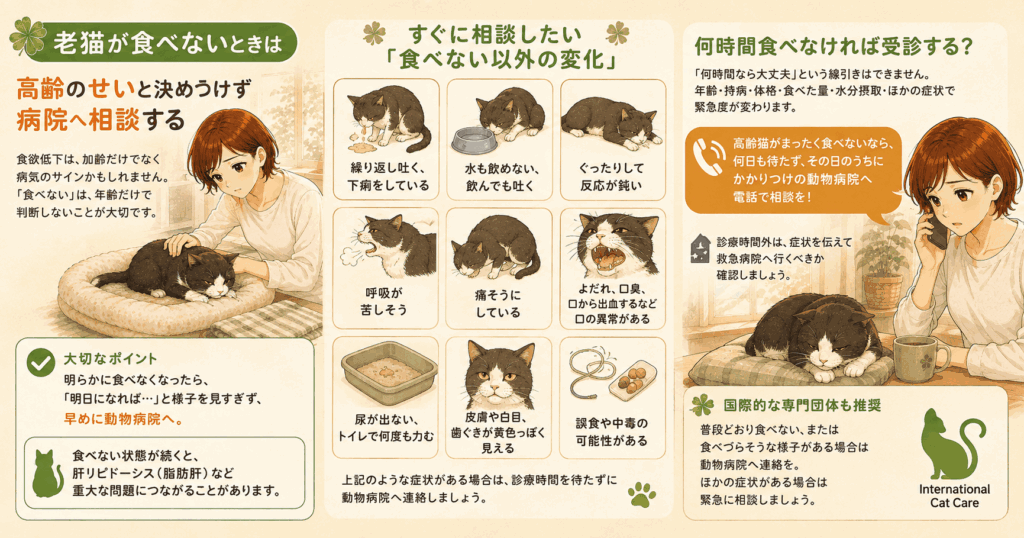 老猫が食べないときは

高齢のせいと決めつけず病院へ相談する

食欲低下は、加齢だけでなく病気のサインかもしれません。「食べない」は、年齢だけで判断しないことが大切です。

大切なポイント
明らかに食べなくなったら、「明日になれば…」と様子を見すぎず、早めに動物病院へ。

食べない状態が続くと、肝リピドーシス（脂肪肝）など重大な問題につながることがあります。

すぐに相談したい「食べない以外の変化」

繰り返し吐く、下痢をしている

水も飲めない、飲んでも吐く

ぐったりして反応が鈍い

呼吸が苦しそう

痛そうにしている

よだれ、口臭、口から出血するなど口の異常がある

尿が出ない、トイレで何度も力む

皮膚や白目、歯ぐきが黄色っぽく見える

誤食や中毒の可能性がある

上記のような症状がある場合は、診療時間を待たずに動物病院へ連絡しましょう。

何時間食べなければ受診する？

「何時間なら大丈夫」という線引きはできません。年齢・持病・体格・食べた量・水分摂取・ほかの症状で緊急度が変わります。

高齢猫がまったく食べないなら、何日も待たず、その日のうちにかかりつけの動物病院へ電話で相談を！

診療時間外は、症状を伝えて救急病院へ行くべきか確認しましょう。

国際的な専門団体も推奨

普段どおり食べない、または食べづらそうな様子がある場合は動物病院へ連絡を。ほかの症状がある場合は緊急に相談しましょう。

International Cat Care